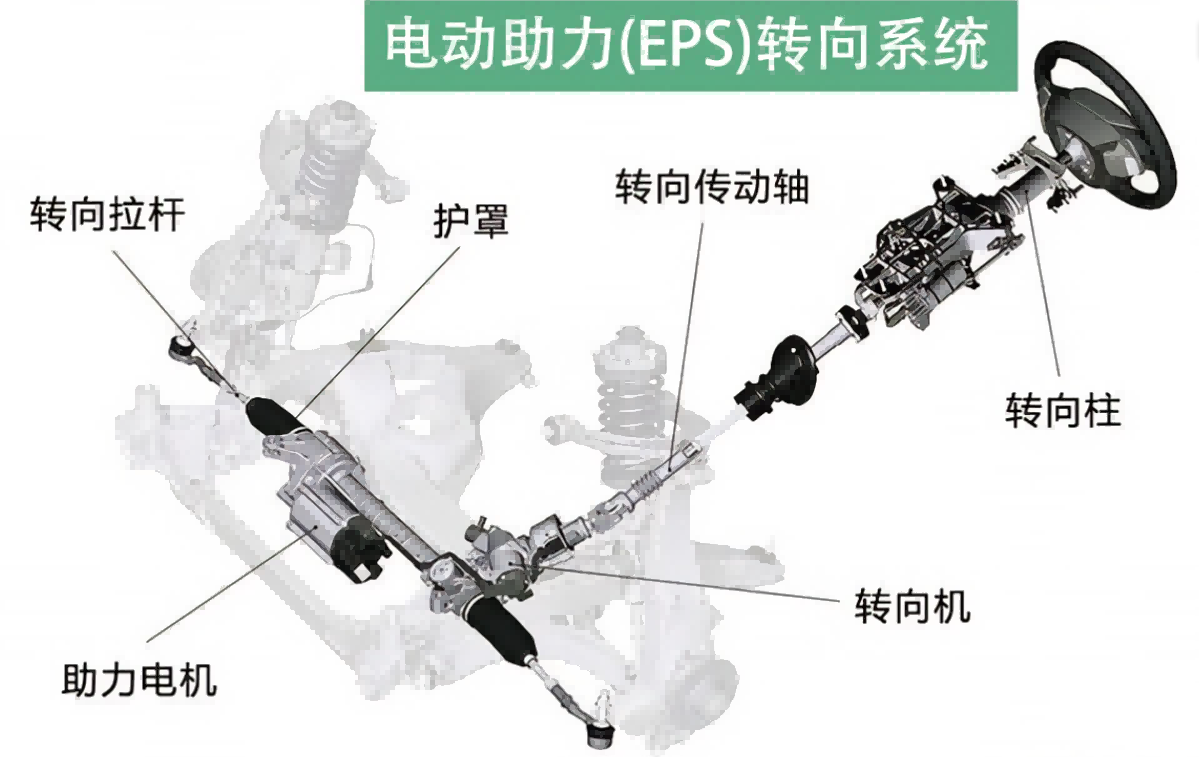 电动助力(EPS)转向系统

转向拉杆

护罩

转向传动轴

转向柱

转向机

助力电机